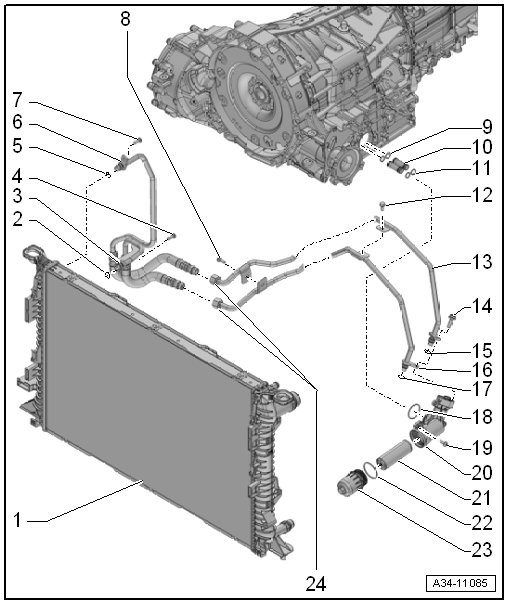 8
7
6
5
4
3
2
9
10
11
12
13
14
15
16
17
18
19
20
21
22
23
1
24
A34-11085