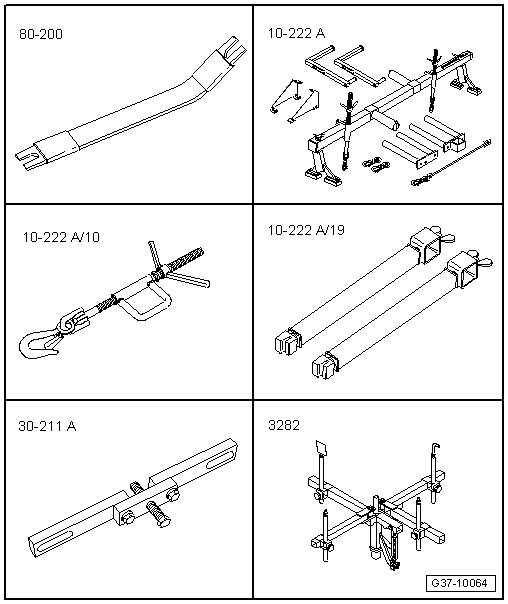 80-200

10-222 A

10-222 A/10

10-222 A/19

30-211 A

3282

G37-10064