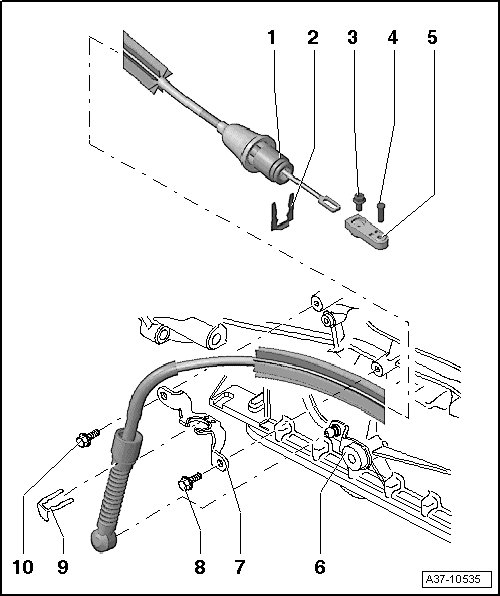 1
2
3
4
5
10
9
8
7
6
A37-10535