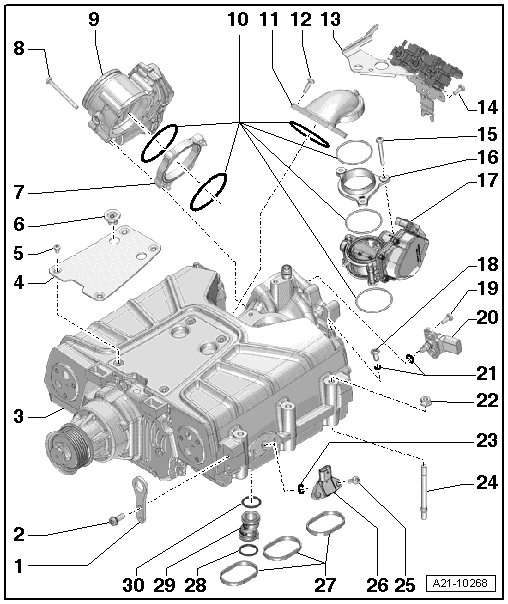 9
10
11
12
13
8
14
15
16
17
7
6
5
4
18
19
20
21
22
3
23
24
2
1
30
29
28
27
26
25
A21-10268