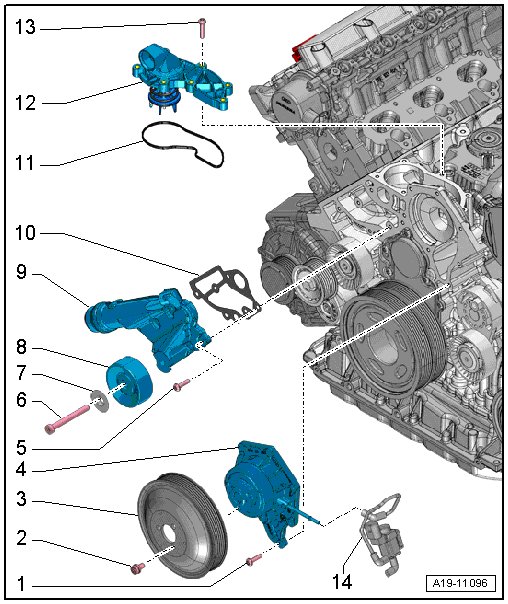 13
12
11
10
9
8
7
6
5
4
3
2
1
14
A19-11096