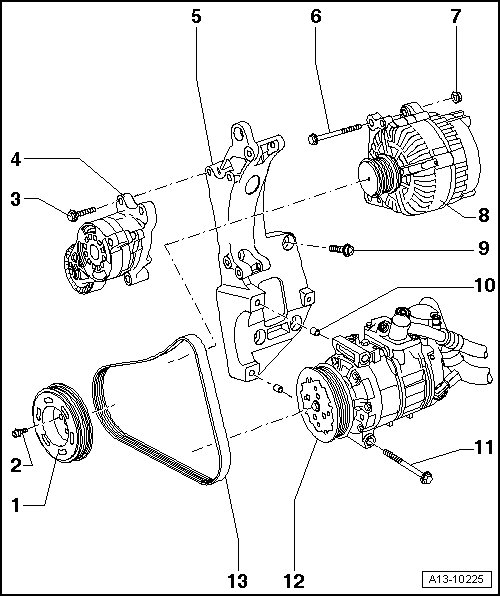 5
6
7
4
3
8
9
10
11
2
1
13
12
A13-10225