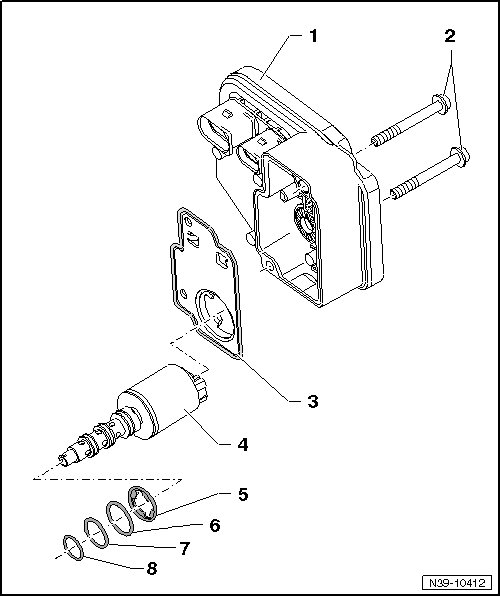 1
2
3
4
5
6
7
8
N39-10412