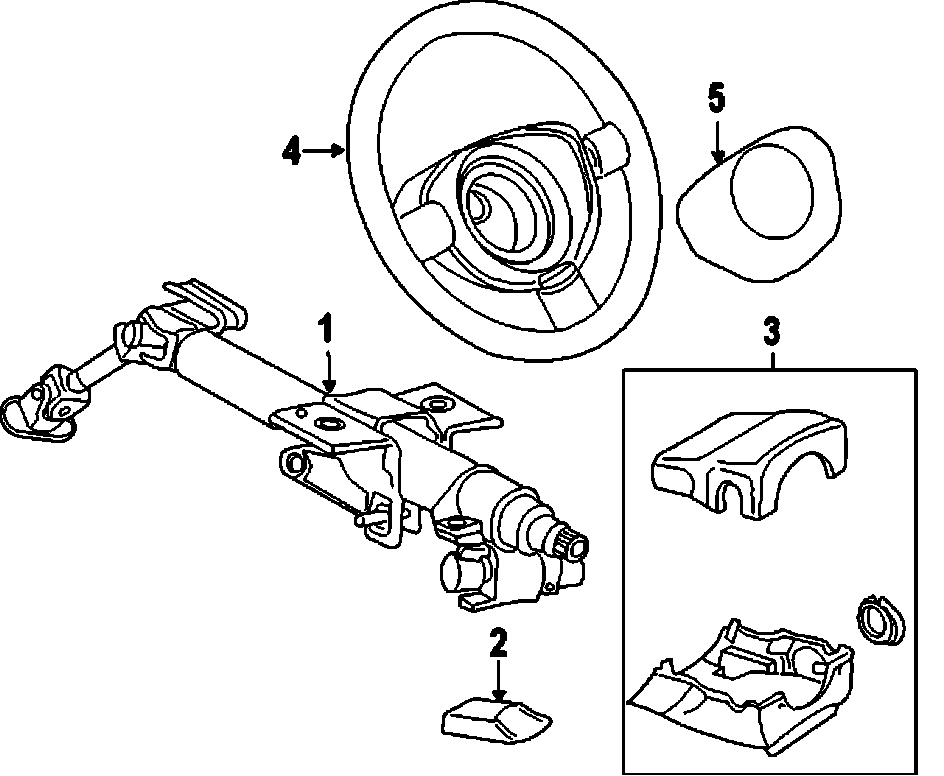 4
5
1
3
2