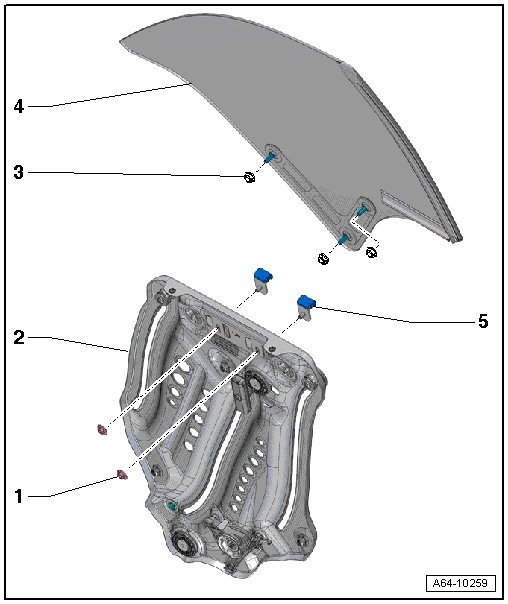 4

3

5

2

1

A64-10259