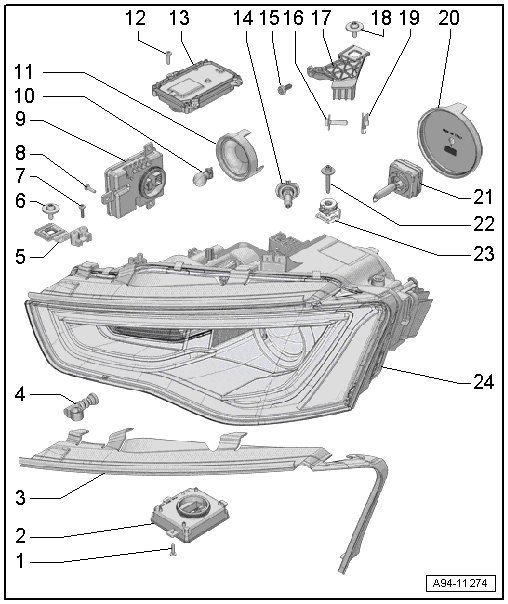 12
13
14
15
16
17
18
19
20
11
10
9
8
7
6
5
21
22
23
24
4
3
2
1
A94-11274