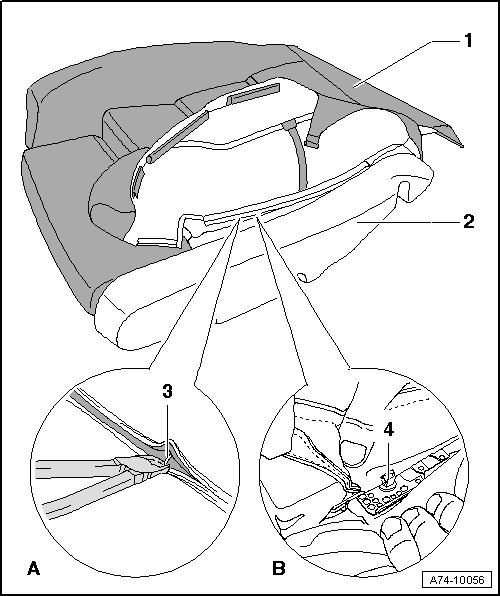 1
2
3
4
A
B
A74-10056