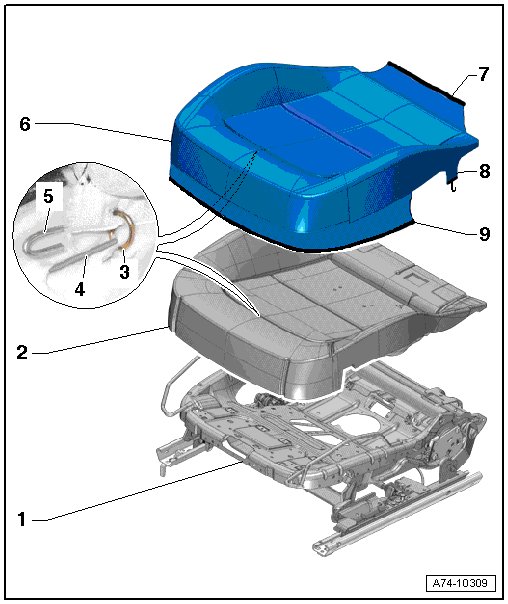 7
6
8
5
9
3
4
2
1
A74-10309