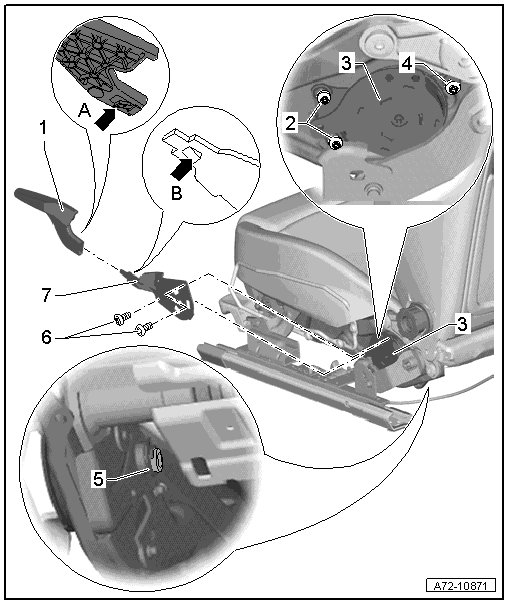 A
1
B
3
4
2
7
6
3
5
A72-10871