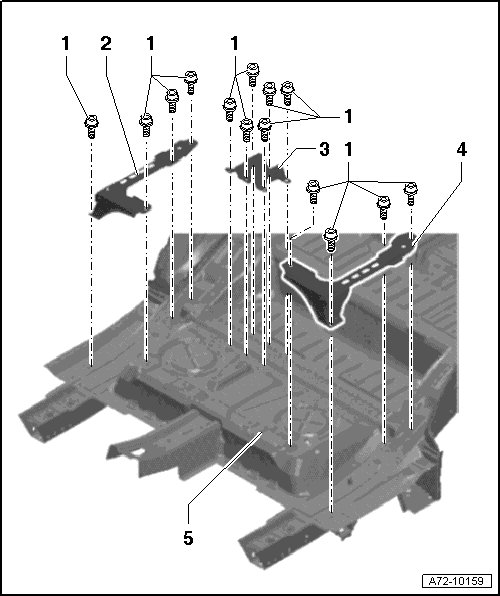 1
2
1
1
1
3
1
4
5
A72-10159