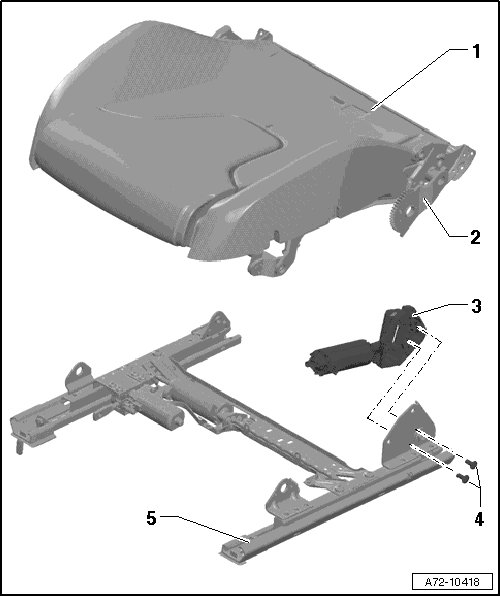 1
2
3
4
5
A72-10418