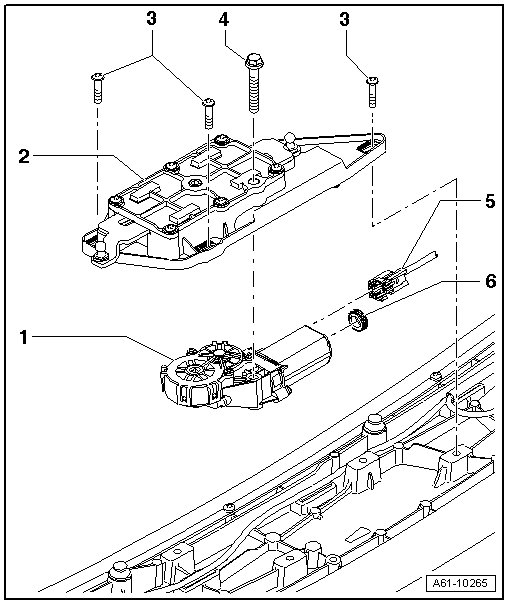 3
4
3
2
5
6
1
A61-10265