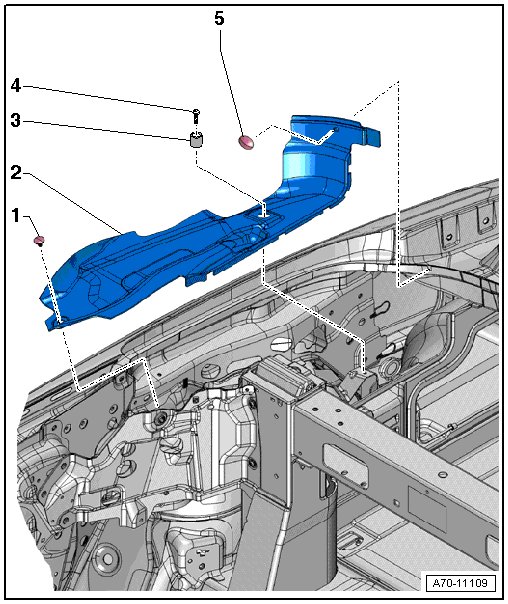 5
4
3
2
1
A70-11109