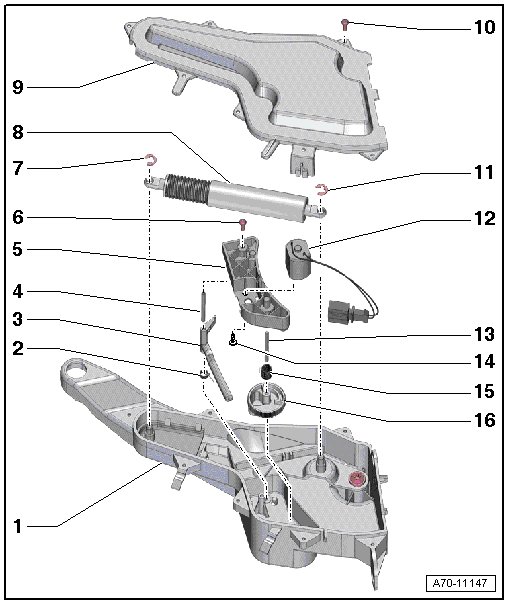 10
9
8
7
11
6
12
5
4
3
13
2
14
15
16
1
A70-11147