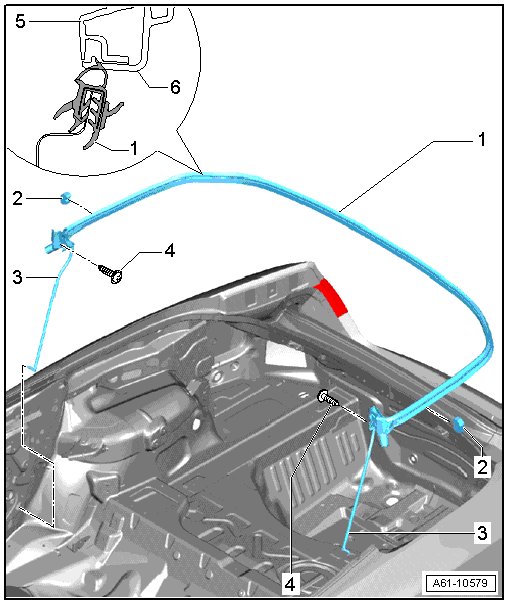 5
6
1
1
2
4
3
2
3
4
A61-10579