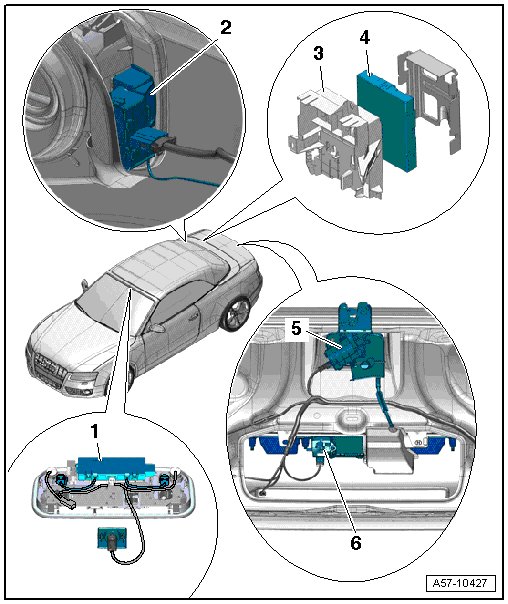 2
3
4
5
1
6
A57-10427