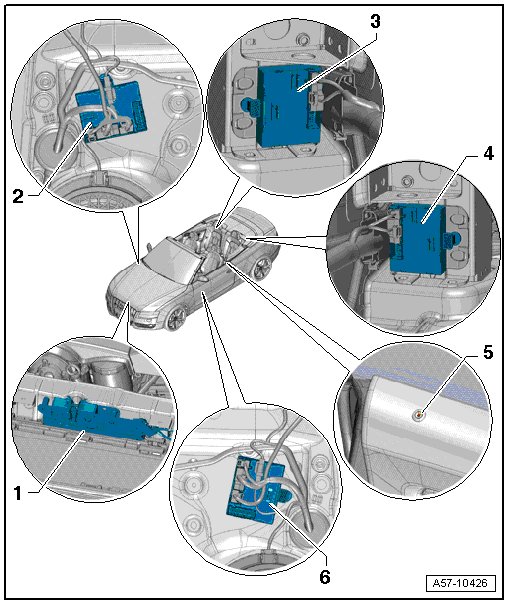 3
2
4
5
1
6
A57-10426