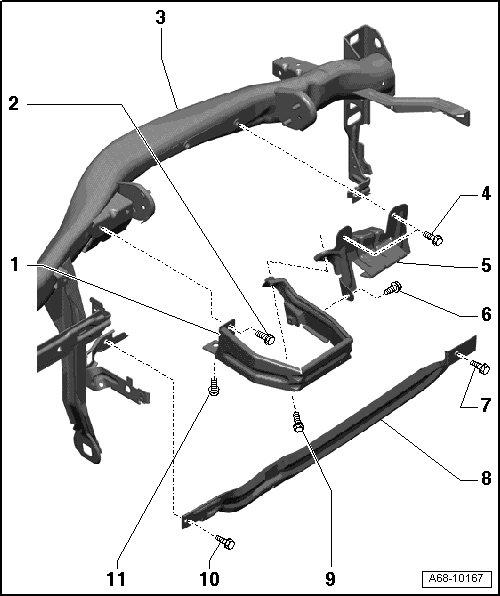 3
2
4
1
5
6
7
8
11
10
9
A68-10167