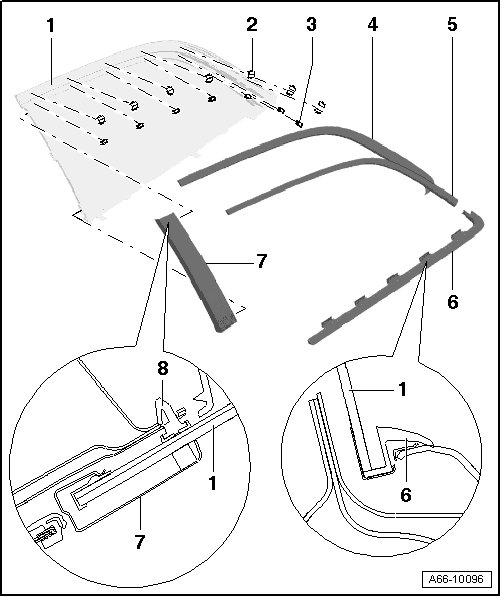 1
2
3
4
5
7
6
8
1
7
1
6
A66-10096