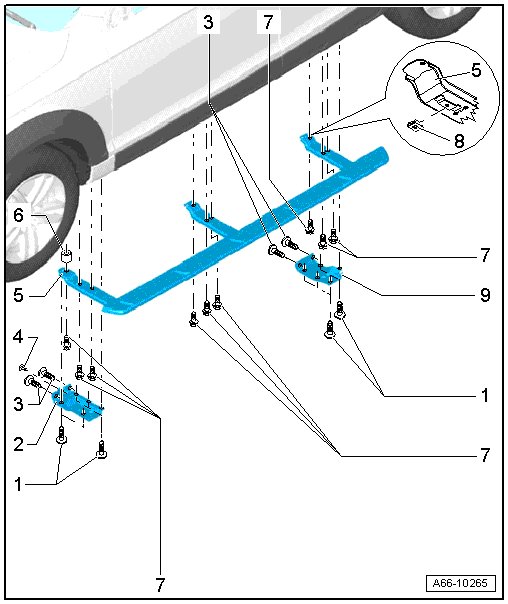 3
7
5
8
6
7
5
9
4
3
2
1
1
7
7
A66-10265