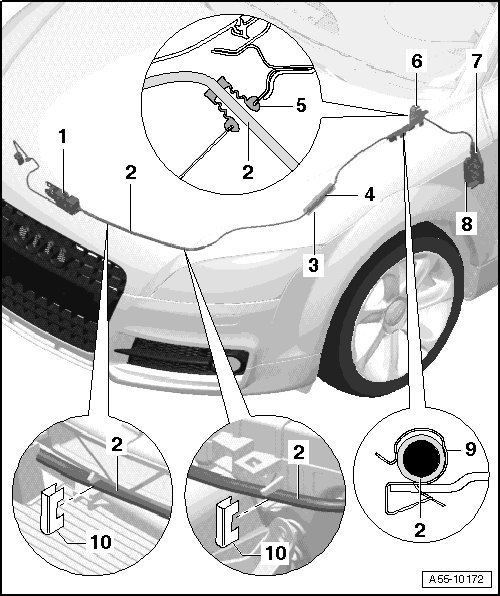 6
7
5
1
2
2
4
8
3
2
2
9
10
10
2
A55-10172