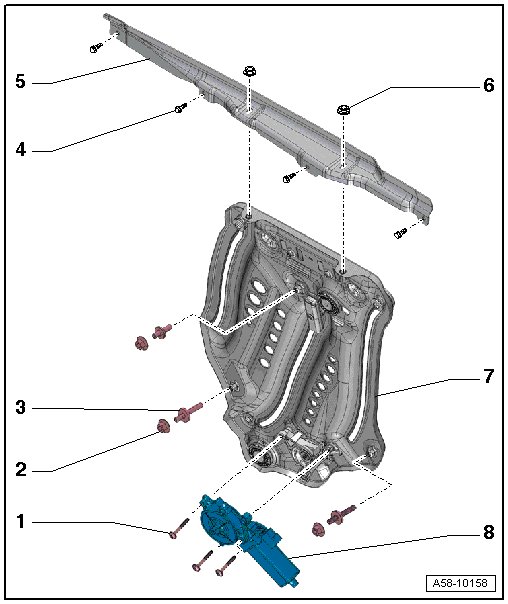 5
6
4
7
3
2
1
8
A58-10158