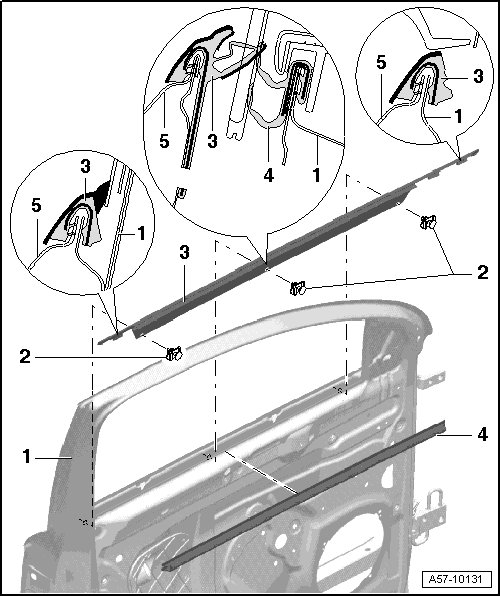 5
3
4
1
5
3
1
3
5
1
3
2
2
1
4
A57-10131