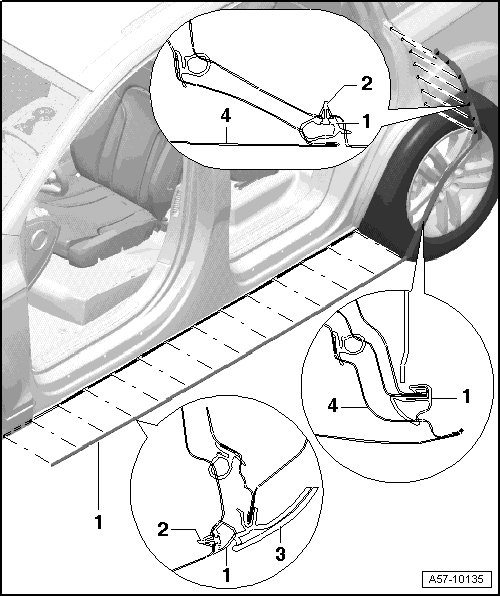 2
4
1
1
4
1
2
3
1
A57-10135