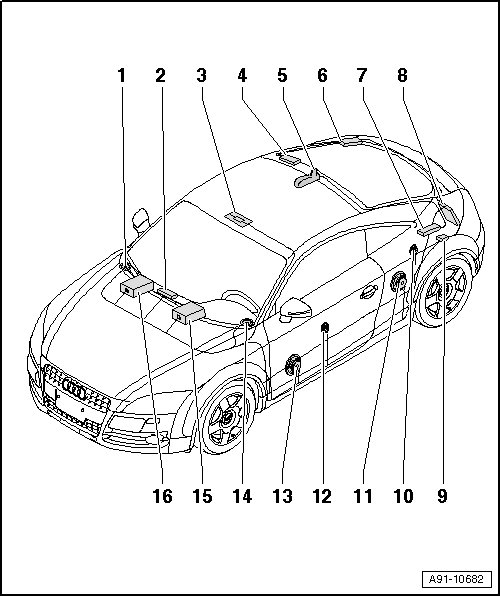 1 2 3 4 5 6 7 8

16 15 14 13 12 11 10 9

A91-10682