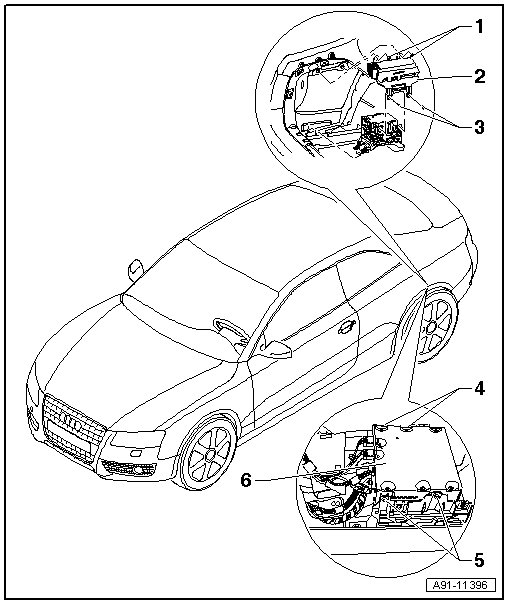 1
2
3
4
6
5
A91-11396