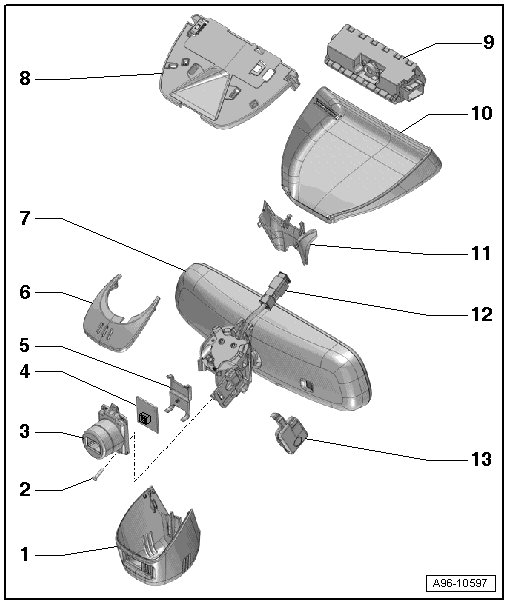 8
9
10
7
11
6
12
5
4
3
13
2
1
A96-10597