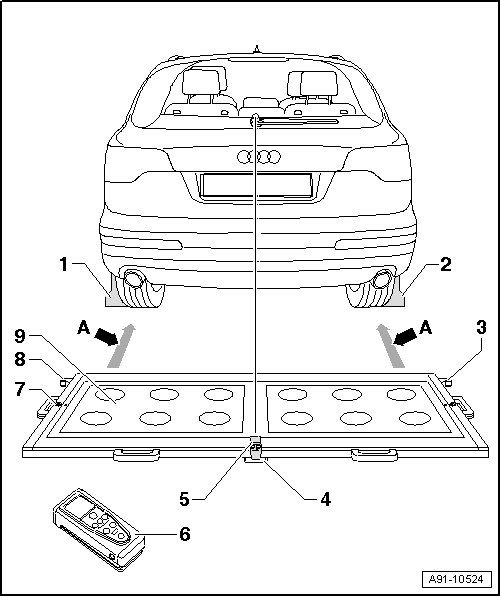 1
2
A
A
3
9
8
7
5
4
6
A91-10524