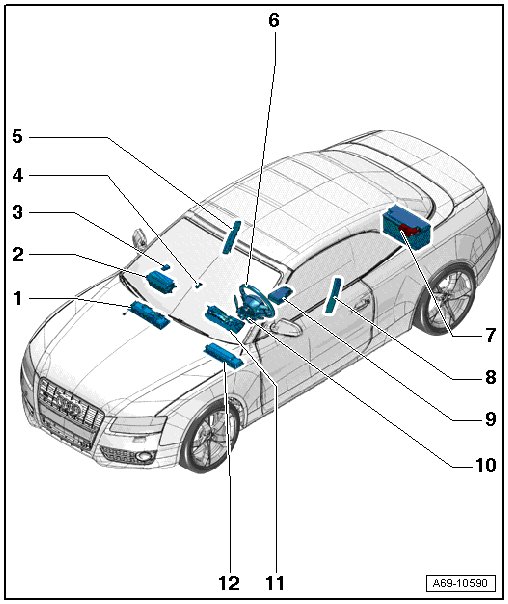 6
5
4
3
2
1
7
8
9
10
12
11
A69-10590