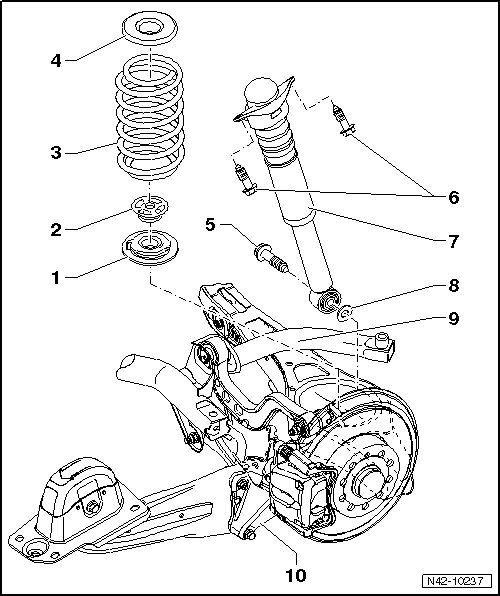 4
3
2
1
5
6
7
8
9
10
N42-10237