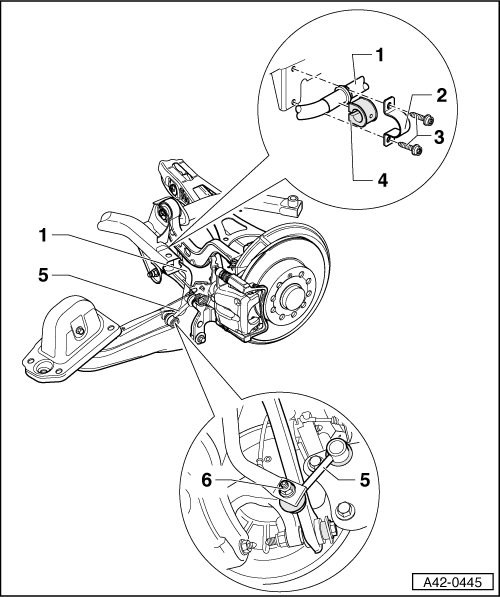 1
2
3
4
1
5
6
5
A42-0445