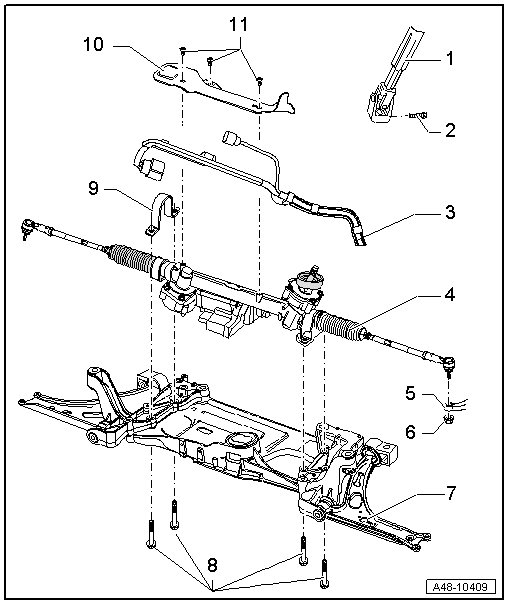 11
10
1
2
9
3
4
5
6
7
8
A48-10409