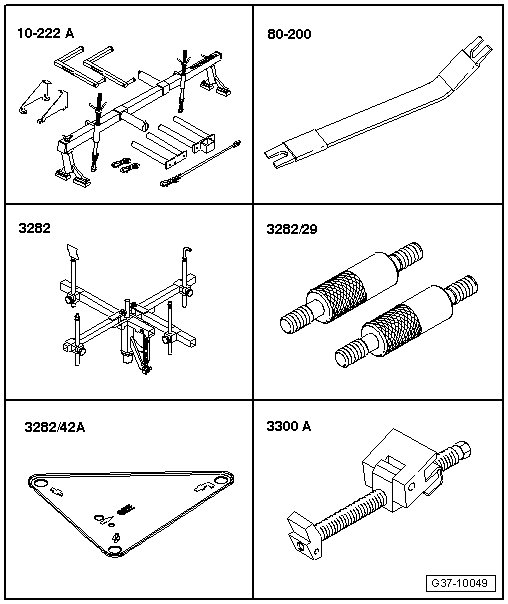 10-222 A

80-200

3282

3282/29

3282/42A

3300 A

G37-10049