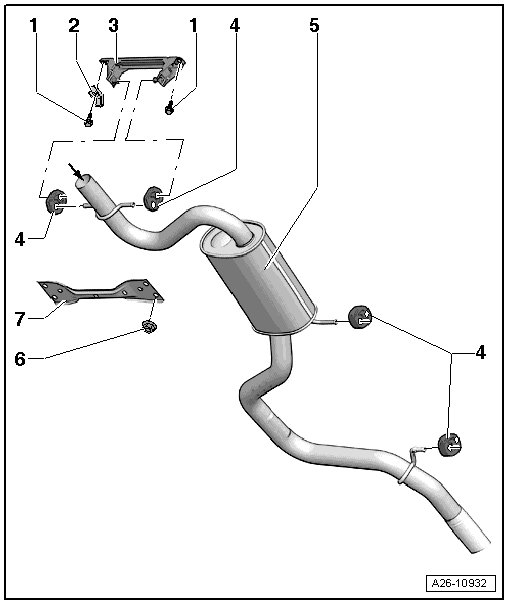 1
2
3
1
4
5
4
7
6
4
A26-10932