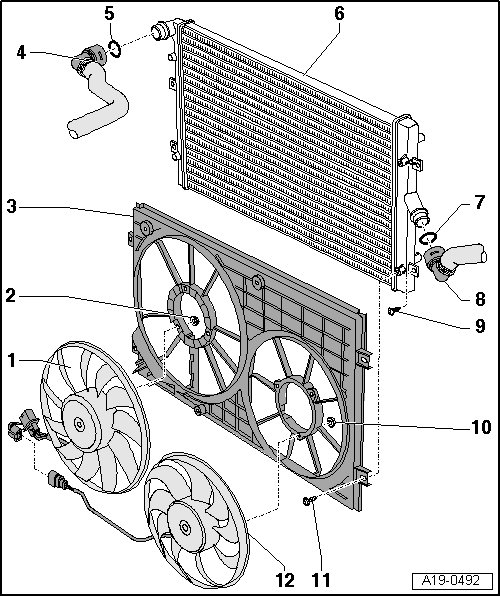 5
6
4
3
7
2
8
9
1
10
12
11
A19-0492