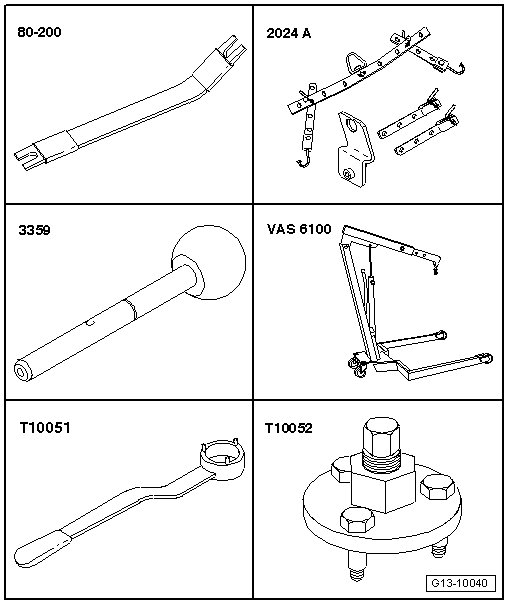 80-200

2024 A

3359

VAS 6100

T10051

T10052

G13-10040