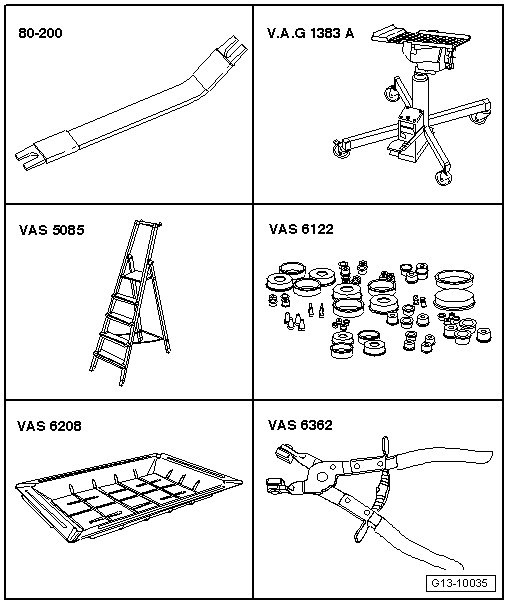 80-200

V.A.G 1383 A

VAS 5085

VAS 6122

VAS 6208

VAS 6362

G13-10035