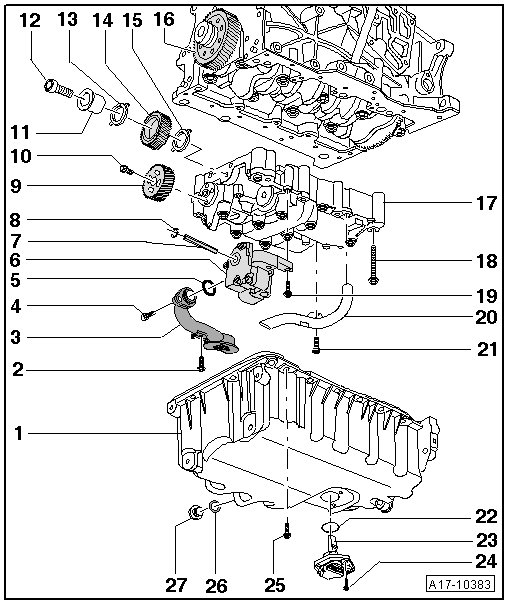 12
13
14
15
16
11
10
9
8
7
6
5
4
3
2
1
17
18
19
20
21
22
23
24
27
26
25
A17-10383