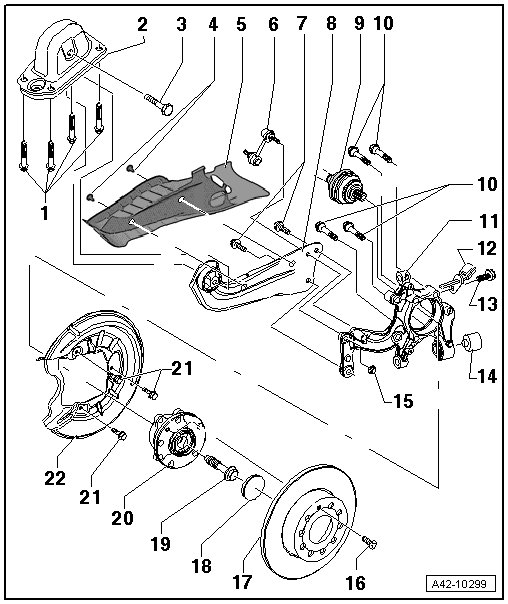 2 3 4 5 6 7 8 9 10

1

10

11

12

13

14

15

21

22

21

20

19

18

17

16

A42-10299