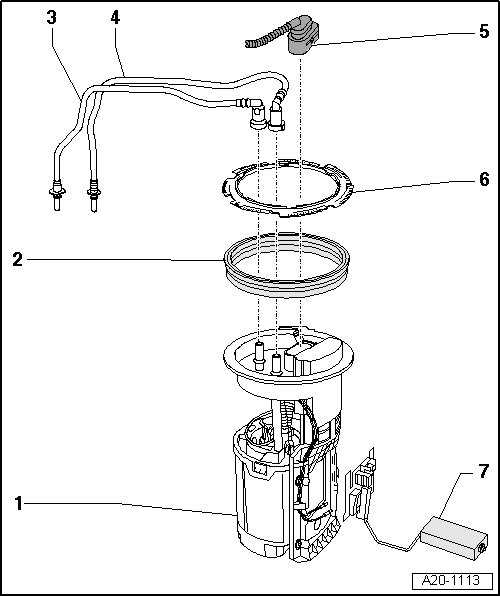 3
4
5
6
2
1
7
A20-1113