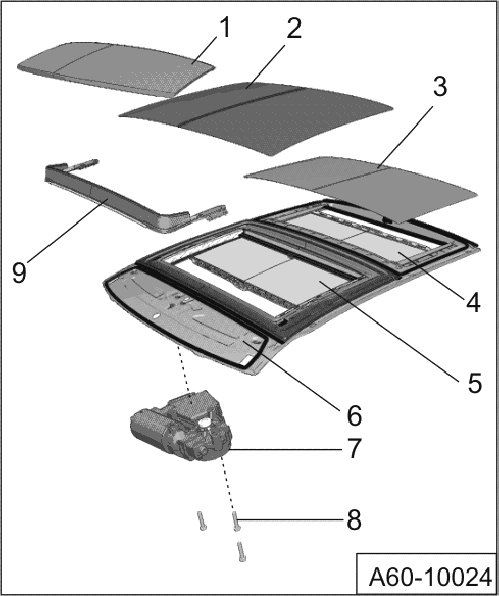 1
2
3
9
4
5
6
7
8
A60-10024