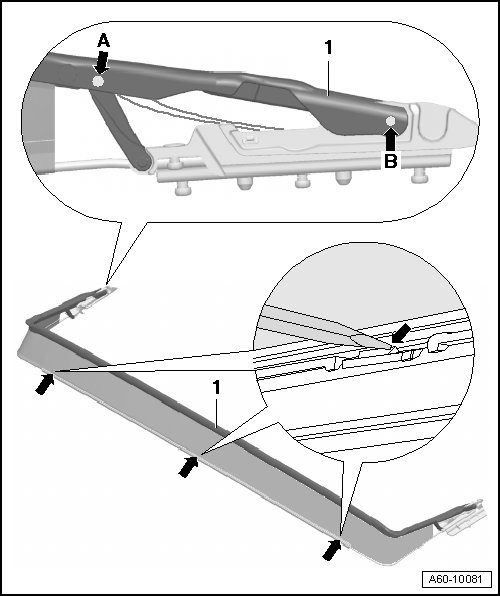 A
1
B
1
A60-10081