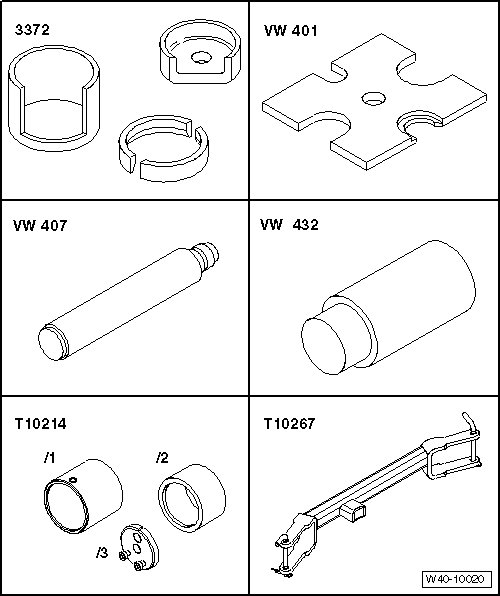 3372

VW 401

VW 407

VW 432

T10214

/1

/2

/3

T10267

W40-10020