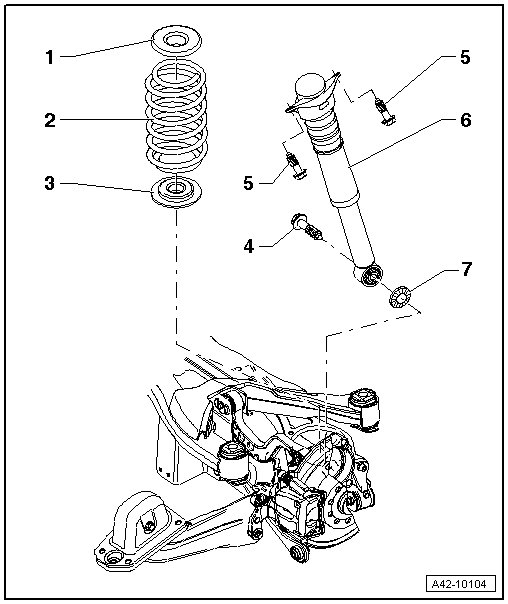 1
2
3
5
6
5
4
7
A42-10104