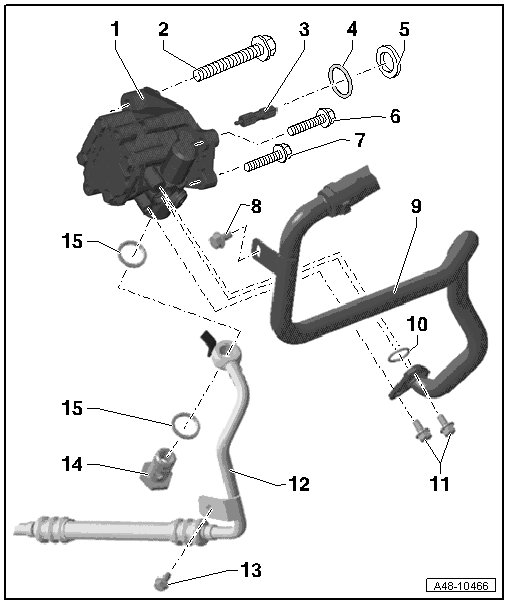 1
2
3
4
5
6
7
8
9
15
10
15
14
12
11
13
A48-10466