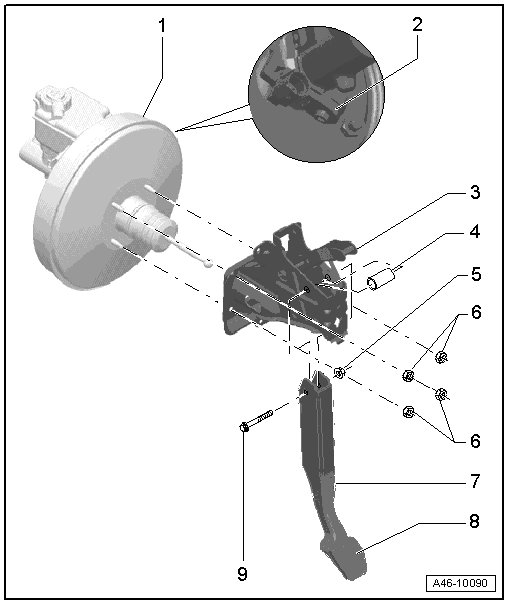 1
2
3
4
5
6
6
7
8
9
A46-10090